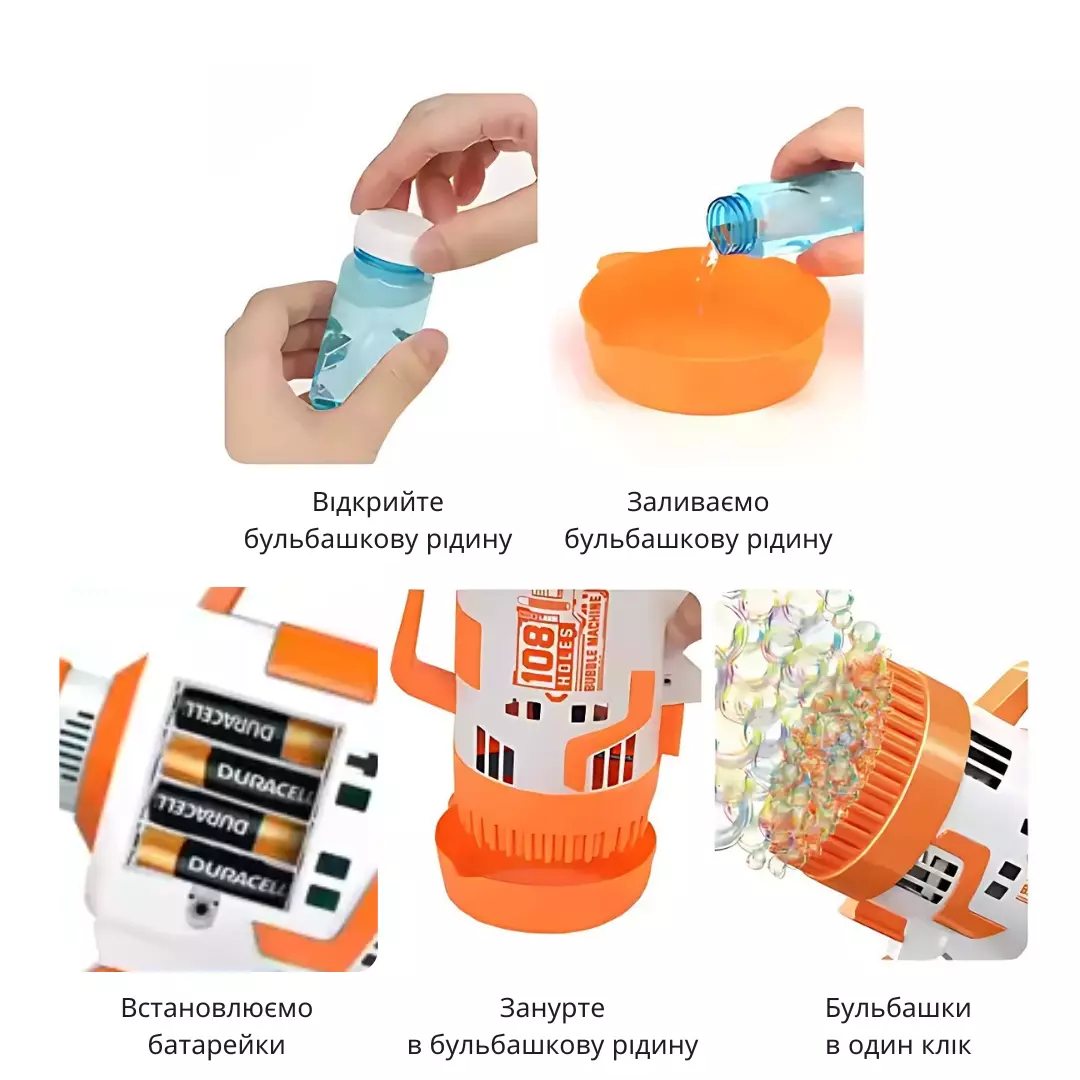 Відкрийте бульбашкову рідину

Заливаємо бульбашкову рідину

DURACELL
DURACELL
DURACELL
DURACELL

108 HOLES
BUBBLE MACHINE

Встановлюємо батарейки

Занурте в бульбашкову рідину

Бульбашки в один клік